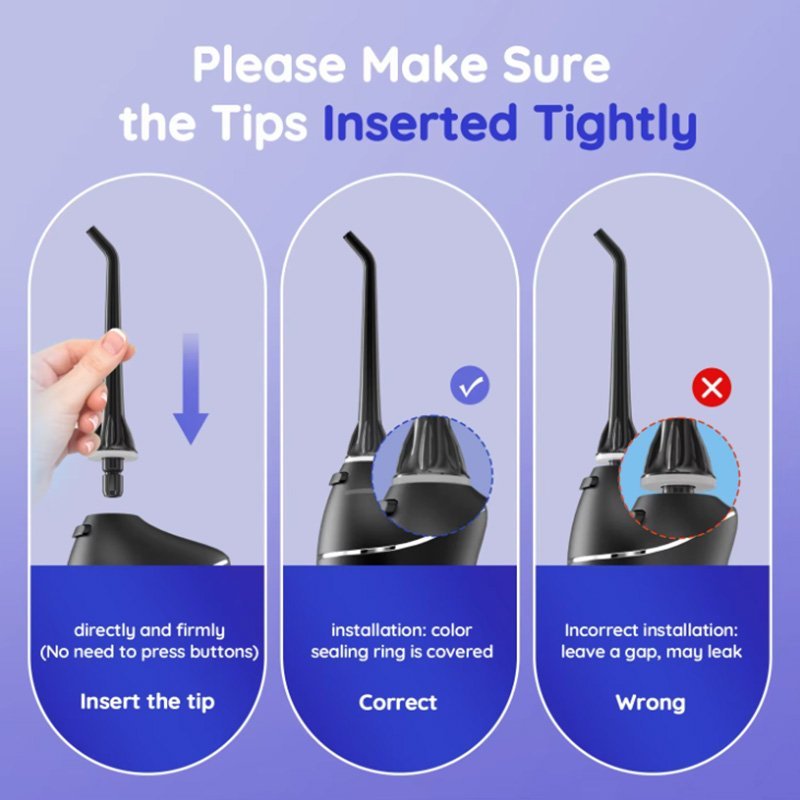 Please Make Sure the Tips Inserted Tightly

directly and firmly (No need to press buttons)

Insert the tip

installation: color sealing ring is covered

Correct

Incorrect installation: leave a gap, may leak

Wrong